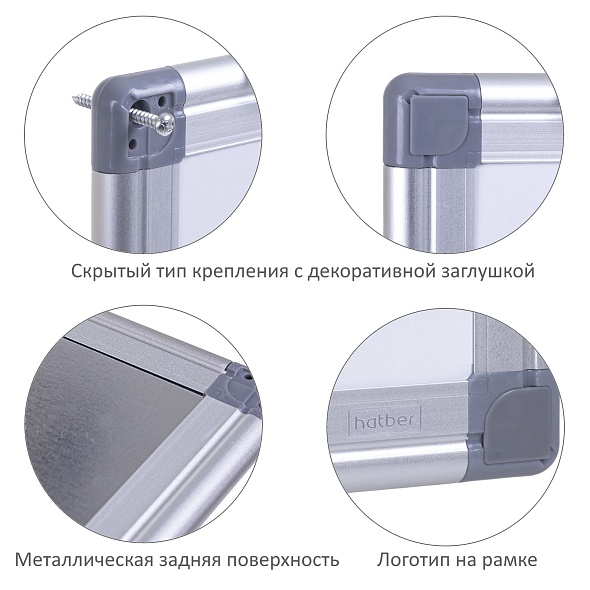 Скрытый тип крепления с декоративной заглушкой

hatber

Металлическая задняя поверхность

Логотип на рамке